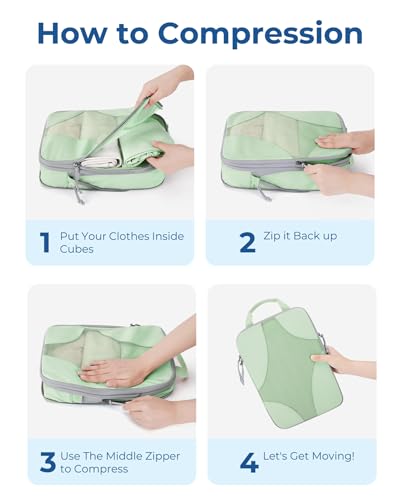 How to Compression

1 Put Your Clothes Inside Cubes

2 Zip it Back up

3 Use The Middle Zipper to Compress

4 Let's Get Moving!