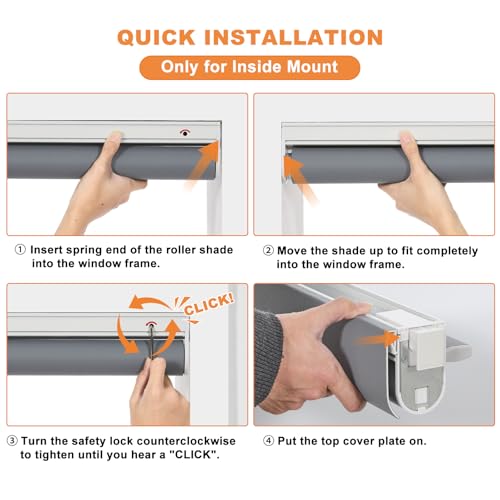 QUICK INSTALLATION

Only for Inside Mount

① Insert spring end of the roller shade into the window frame.

② Move the shade up to fit completely into the window frame.

CLICK!

③ Turn the safety lock counterclockwise to tighten until you hear a "CLICK".

④ Put the top cover plate on.