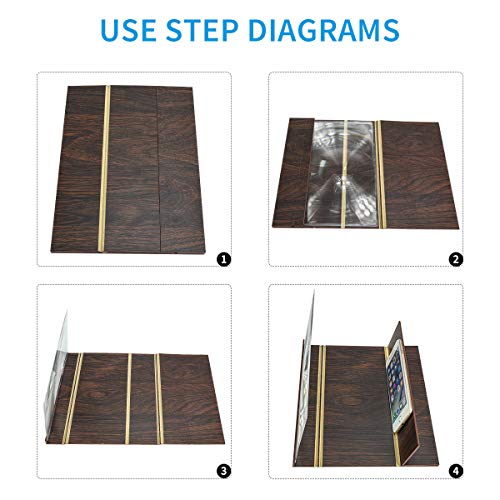 USE STEP DIAGRAMS

1

2

3

4