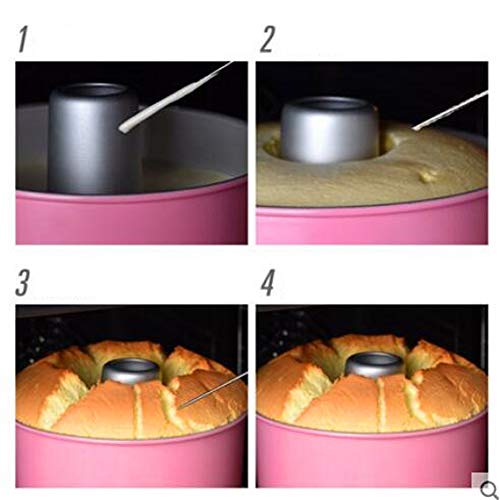 1

2

3

4