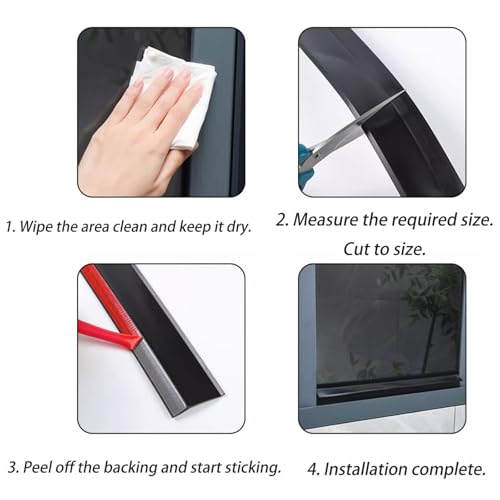 1. Wipe the area clean and keep it dry.

2. Measure the required size.
Cut to size.

3. Peel off the backing and start sticking.

4. Installation complete.