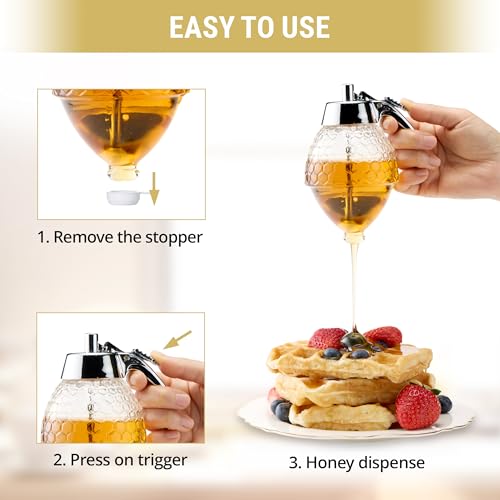 EASY TO USE

1. Remove the stopper

2. Press on trigger

3. Honey dispense