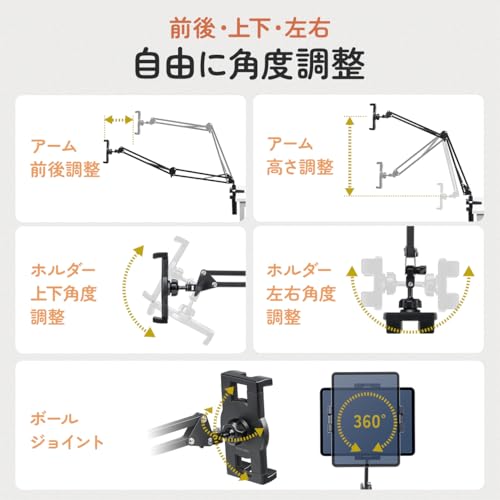 前後・上下・左右
自由に角度調整

アーム
前後調整

アーム
高さ調整

ホルダー
上下角度
調整

ホルダー
左右角度
調整

ボール
ジョイント

360°