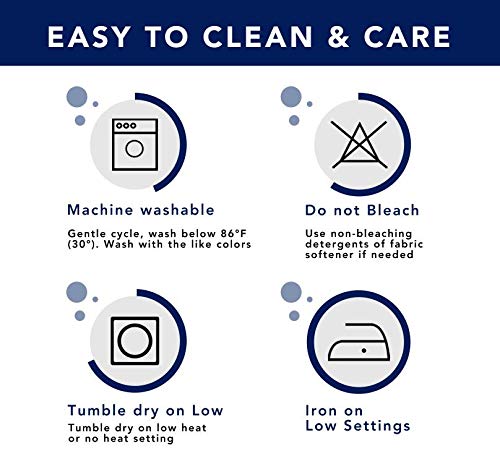 EASY TO CLEAN & CARE

Machine washable

Gentle cycle, wash below 86°F (30°). Wash with the like colors

Do not Bleach

Use non-bleaching detergents of fabric softener if needed

Tumble dry on Low

Tumble dry on low heat or no heat setting

Iron on Low Settings