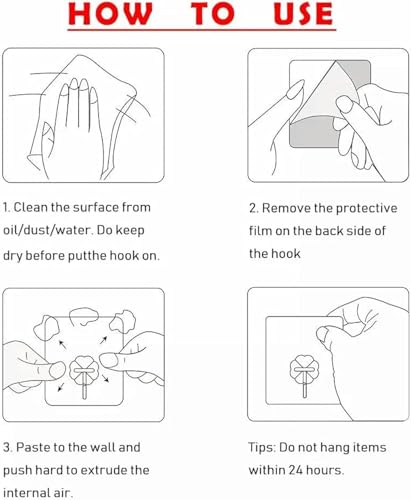 HOW TO USE

1. Clean the surface from oil/dust/water. Do keep dry before putthe hook on.

2. Remove the protective film on the back side of the hook

3. Paste to the wall and push hard to extrude the internal air.

Tips: Do not hang items within 24 hours.