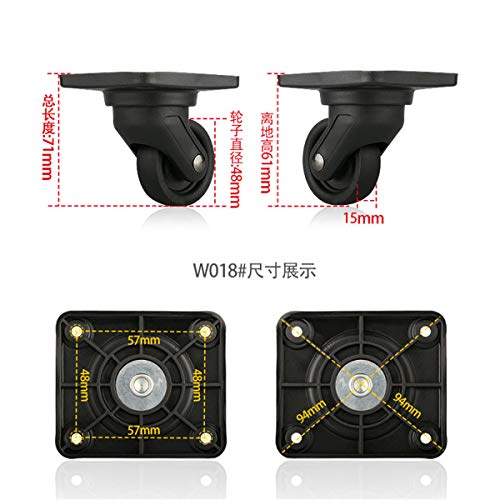 总长度:71mm

轮子直径:48mm

离地高61mm

15mm

W018#尺寸展示

57mm

48mm

48mm

57mm

94mm

94mm