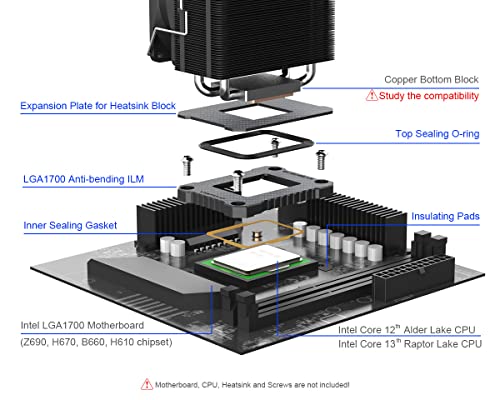 Copper Bottom Block
Study the compatibility

Expansion Plate for Heatsink Block

Top Sealing O-ring

LGA1700 Anti-bending ILM

Insulating Pads

Inner Sealing Gasket

Intel LGA1700 Motherboard
(Z690, H670, B660, H610 chipset)

Intel Core 12$^{th}$ Alder Lake CPU
Intel Core 13$^{th}$ Raptor Lake CPU

Motherboard, CPU, Heatsink and Screws are not included!