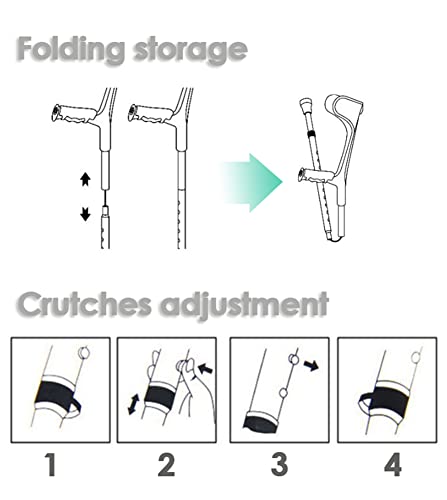 Folding storage

Crutches adjustment

1

2

3

4