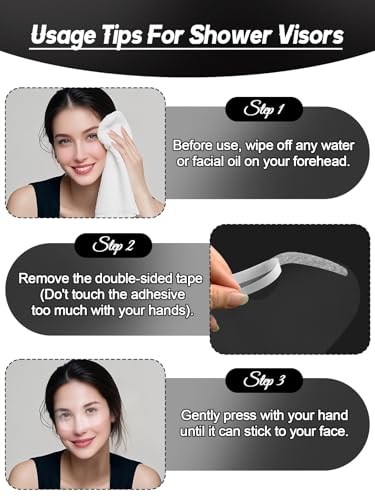 Usage Tips For Shower Visors

Step 1

Before use, wipe off any water or facial oil on your forehead.

Step 2

Remove the double-sided tape (Do't touch the adhesive too much with your hands).

Step 3

Gently press with your hand until it can stick to your face.