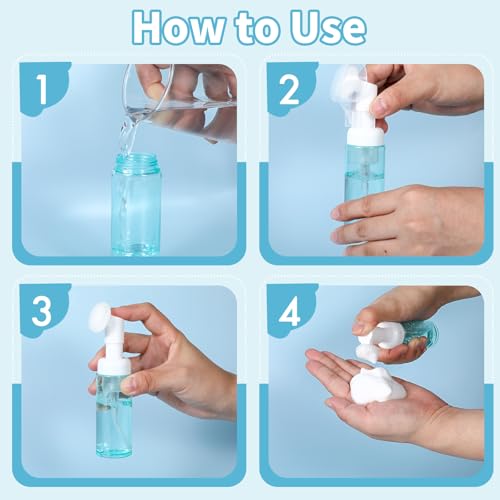 How to Use

1

2

3

4