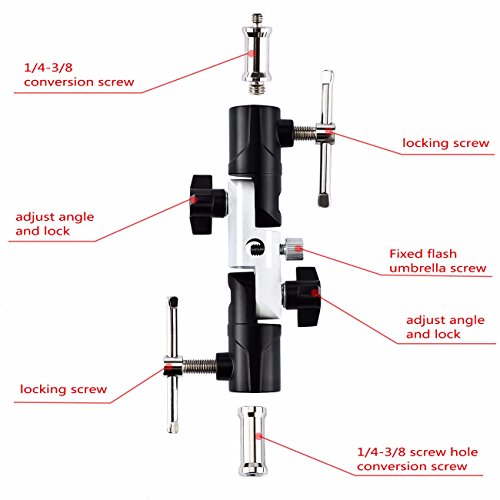 1/4-3/8
conversion screw

locking screw

adjust angle
and lock

Fixed flash
umbrella screw

adjust angle
and lock

locking screw

1/4-3/8 screw hole
conversion screw