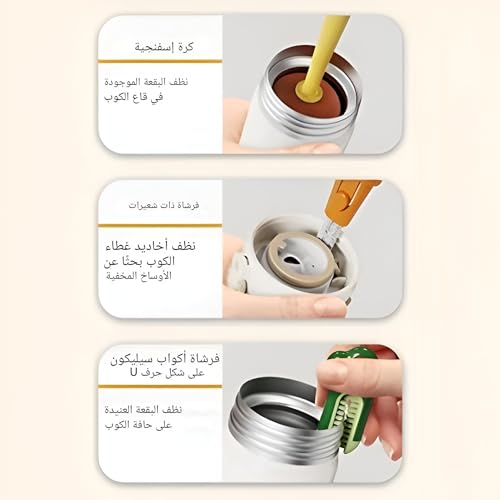 كرة إسفنجية

نظف البقعة الموجودة في قاع الكوب

فرشاة ذات شعيرات

نظف أخاديد غطاء الكوب بحثًا عن الأوساخ المخفية

فرشاة أكواب سيليكون على شكل حرف U

نظف البقعة العنيدة على حافة الكوب