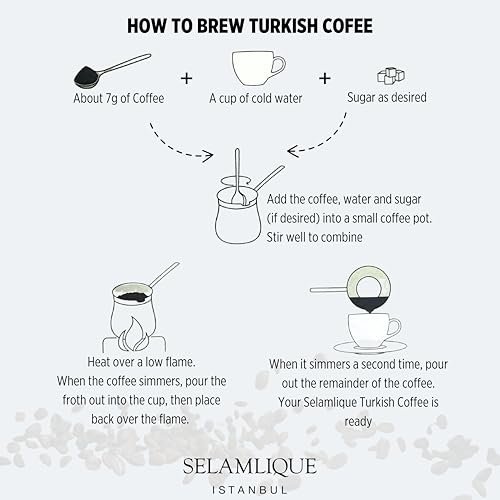 HOW TO BREW TURKISH COFEE

About 7g of Coffee + A cup of cold water + Sugar as desired

Add the coffee, water and sugar (if desired) into a small coffee pot. Stir well to combine

Heat over a low flame. When the coffee simmers, pour the froth out into the cup, then place back over the flame.

When it simmers a second time, pour out the remainder of the coffee. Your Selamlique Turkish Coffee is ready

SELAMLIQUE
ISTANBUL