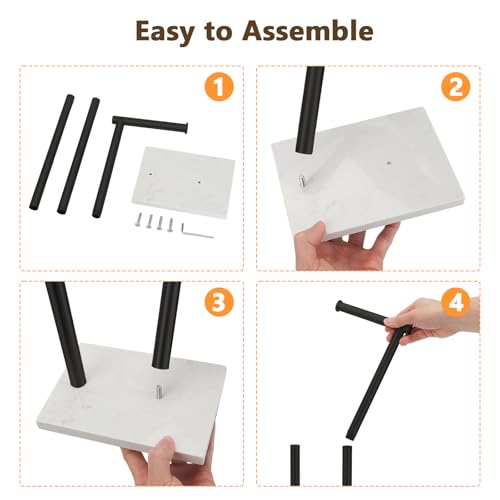 Easy to Assemble

1

2

3

4