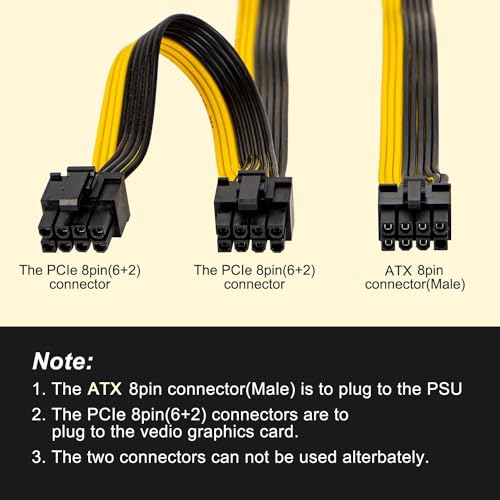 The PCIe 8pin(6+2) connector

The PCIe 8pin(6+2) connector

ATX 8pin connector(Male)

Note:

1. The ATX 8pin connector(Male) is to plug to the PSU

2. The PCIe 8pin(6+2) connectors are to plug to the vedio graphics card.

3. The two connectors can not be used alterbately.