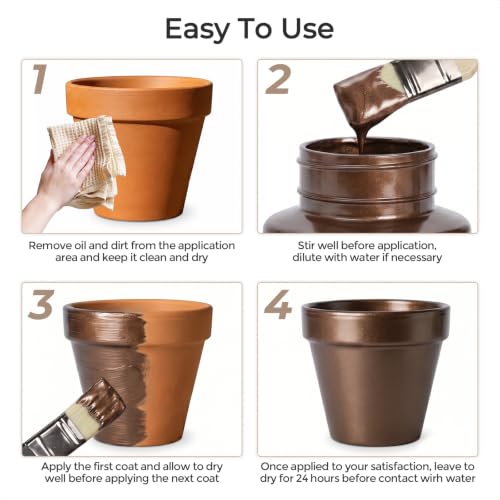 Easy To Use

1

Remove oil and dirt from the application area and keep it clean and dry

2

Stir well before application, dilute with water if necessary

3

Apply the first coat and allow to dry well before applying the next coat

4

Once applied to your satisfaction, leave to dry for 24 hours before contact wirh water