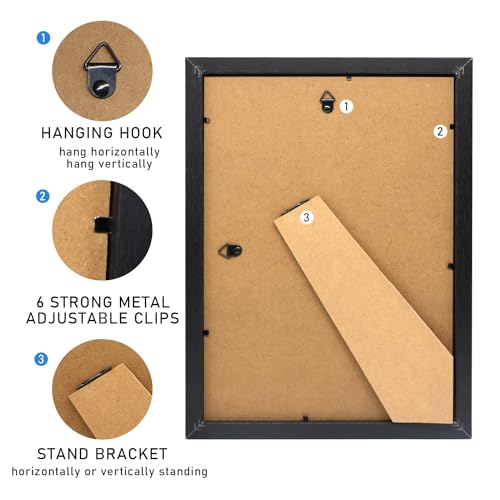 1

HANGING HOOK
hang horizontally
hang vertically

2

6 STRONG METAL
ADJUSTABLE CLIPS

3

STAND BRACKET
horizontally or vertically standing

1

2

3