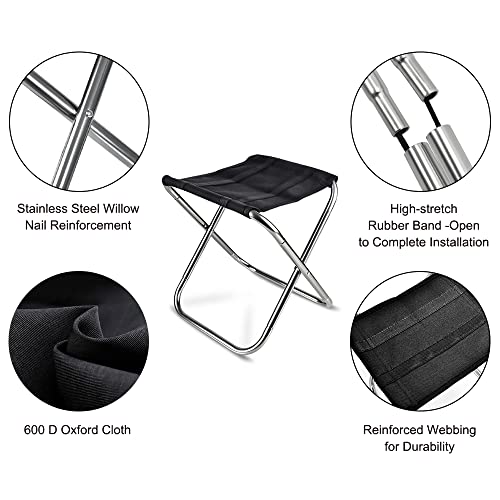 Stainless Steel Willow Nail Reinforcement

High-stretch Rubber Band -Open to Complete Installation

600 D Oxford Cloth

Reinforced Webbing for Durability