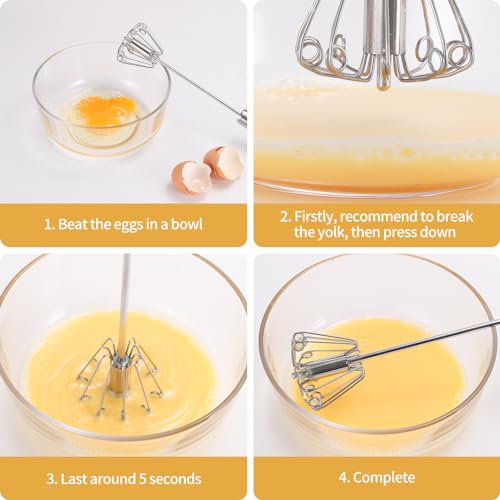 1. Beat the eggs in a bowl

2. Firstly, recommend to break the yolk, then press down

3. Last around 5 seconds

4. Complete