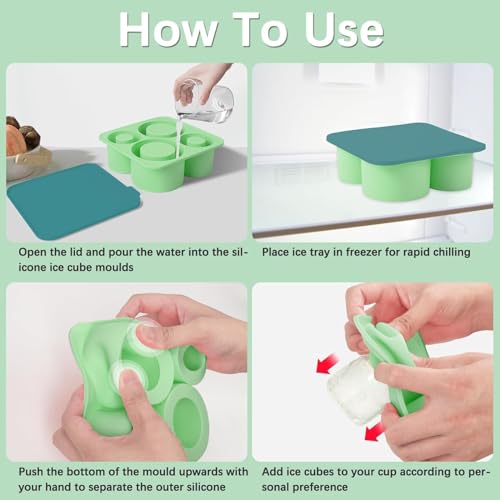 How To Use

Open the lid and pour the water into the silicone ice cube moulds

Place ice tray in freezer for rapid chilling

Push the bottom of the mould upwards with your hand to separate the outer silicone

Add ice cubes to your cup according to personal preference