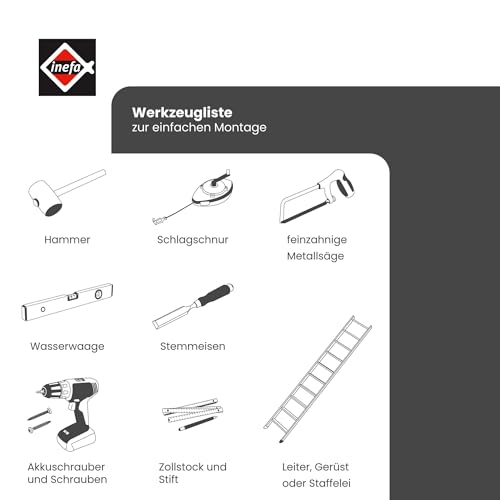 inefa

Werkzeugliste
zur einfachen Montage

Hammer

Schlagschnur

feinzahnige Metallsäge

Wasserwaage

Stemmeisen

Akkuschrauber und Schrauben

Zollstock und Stift

Leiter, Gerüst oder Staffelei