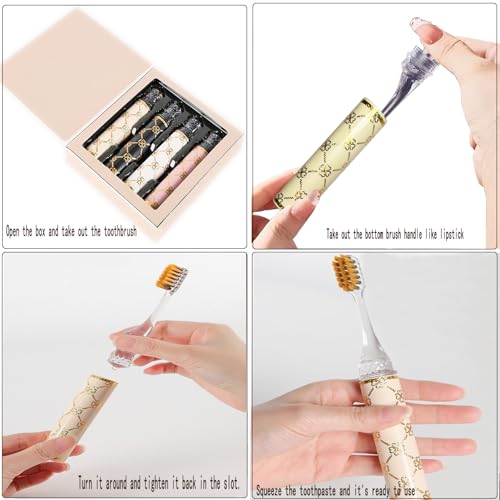 Open the box and take out the toothbrush

Take out the bottom brush handle like lipstick

Turn it around and tighten it back in the slot.

Squeeze the toothpaste and it's ready to use