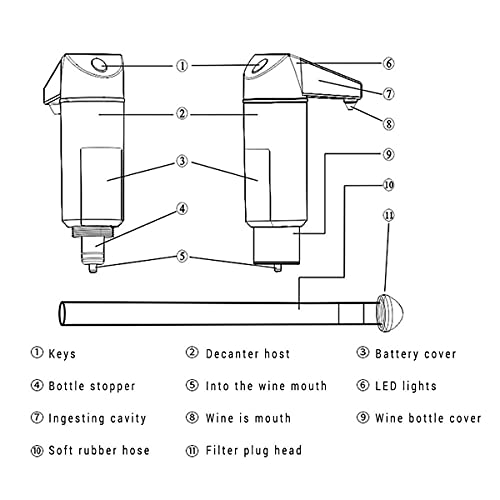 ①
②
③
④
⑤
⑥
⑦
⑧
⑨
⑩
⑪

① Keys
② Decanter host
③ Battery cover

④ Bottle stopper
⑤ Into the wine mouth
⑥ LED lights

⑦ Ingesting cavity
⑧ Wine is mouth
⑨ Wine bottle cover

⑩ Soft rubber hose
⑪ Filter plug head