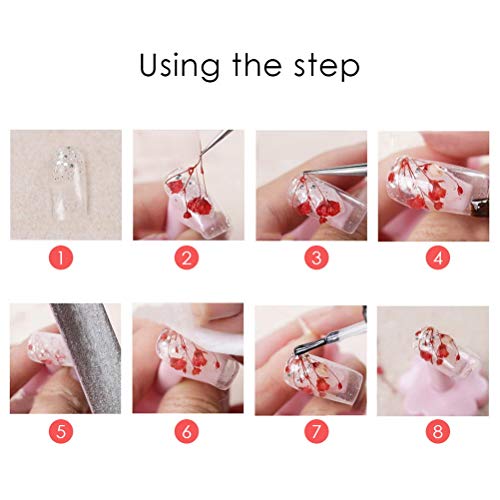 Using the step

1

2

3

4

5

6

7

8