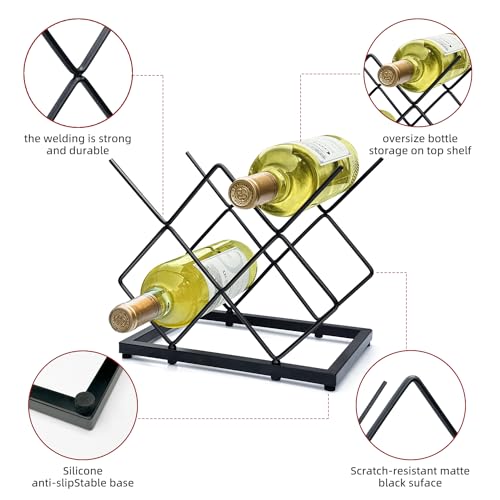 the welding is strong and durable

oversize bottle storage on top shelf

Silicone anti-slipStable base

Scratch-resistant matte black suface