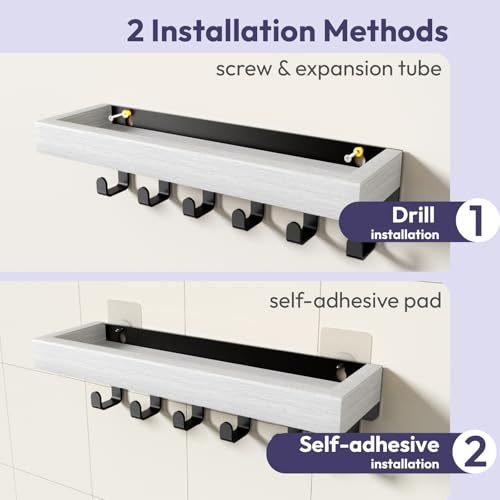 2 Installation Methods

screw & expansion tube

Drill installation 1

self-adhesive pad

Self-adhesive installation 2