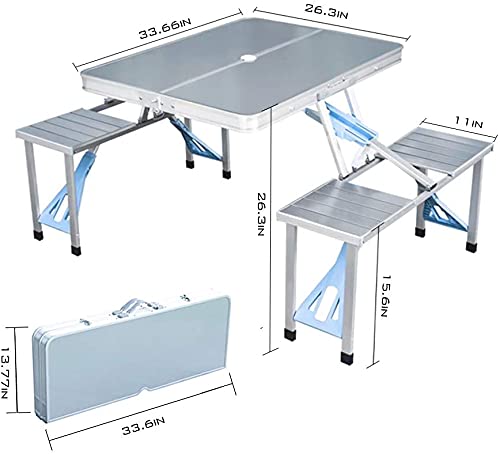 33.66IN
26.3IN
11IN
26.3IN
15.6IN
13.77IN
33.6IN