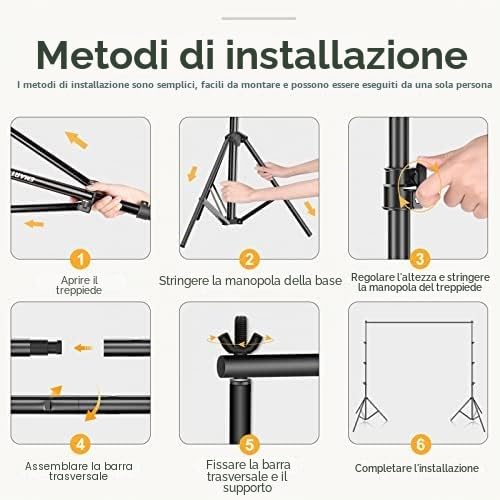 Metodi di installazione

I metodi di installazione sono semplici, facili da montare e possono essere eseguiti da una sola persona

1
Aprire il treppiede

2
Stringere la manopola della base

3
Regolare l'altezza e stringere la manopola del treppiede

4
Assemblare la barra trasversale

5
Fissare la barra trasversale e il supporto

6
Completare l'installazione