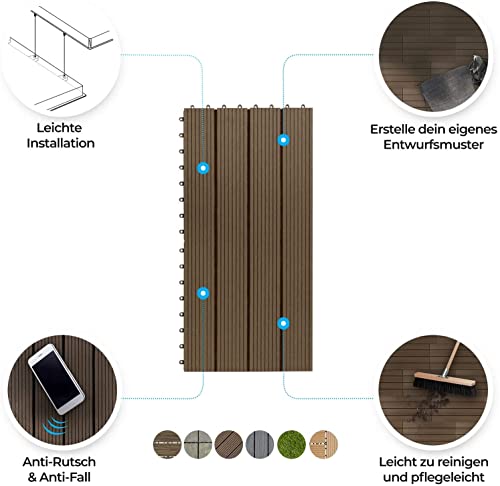 Leichte Installation

Erstelle dein eigenes Entwurfsmuster

Anti-Rutsch & Anti-Fall

Leicht zu reinigen und pflegeleicht