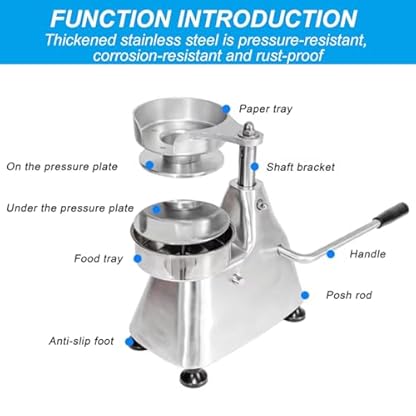 FUNCTION INTRODUCTION
Thickened stainless steel is pressure-resistant, corrosion-resistant and rust-proof

Paper tray

On the pressure plate

Shaft bracket

Under the pressure plate

Food tray

Handle

Posh rod

Anti-slip foot