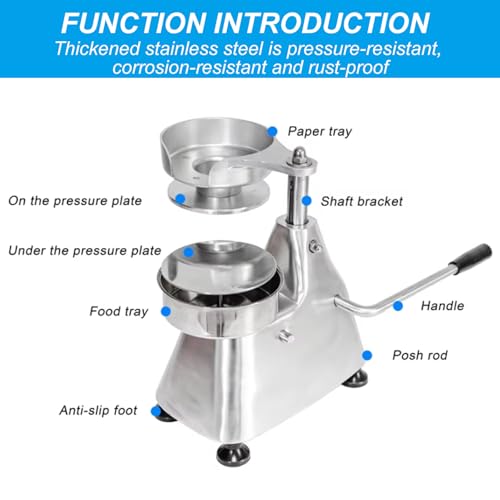 FUNCTION INTRODUCTION
Thickened stainless steel is pressure-resistant, corrosion-resistant and rust-proof

Paper tray

On the pressure plate

Shaft bracket

Under the pressure plate

Food tray

Handle

Posh rod

Anti-slip foot