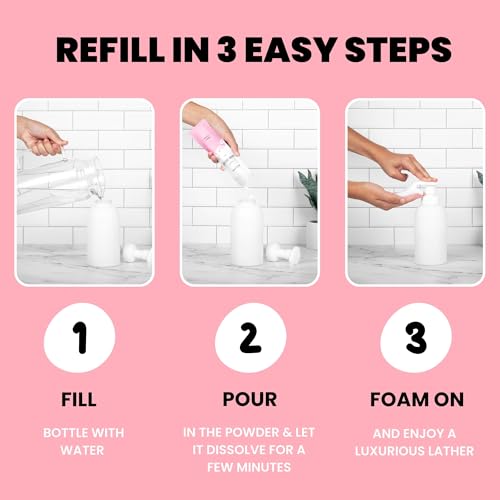 REFILL IN 3 EASY STEPS

1

FILL

BOTTLE WITH WATER

2

POUR

IN THE POWDER & LET IT DISSOLVE FOR A FEW MINUTES

3

FOAM ON

AND ENJOY A LUXURIOUS LATHER