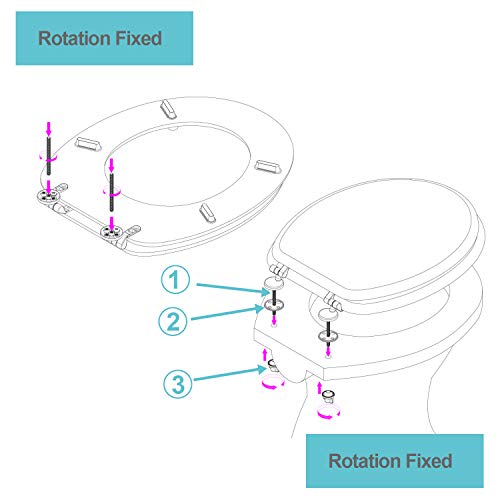 Rotation Fixed

1

2

3

Rotation Fixed