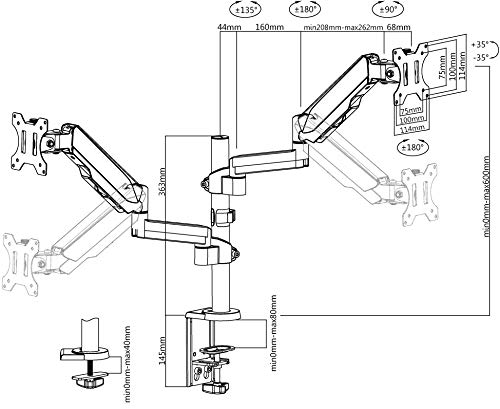 ±135°
±180°
±90°
44mm
160mm
min208mm-max262mm
68mm
+35°
-35°
75mm
100mm
114mm
75mm
100mm
114mm
±180°
363mm
min0mm-max600mm
145mm
min0mm-max80mm
min0mm-max40mm