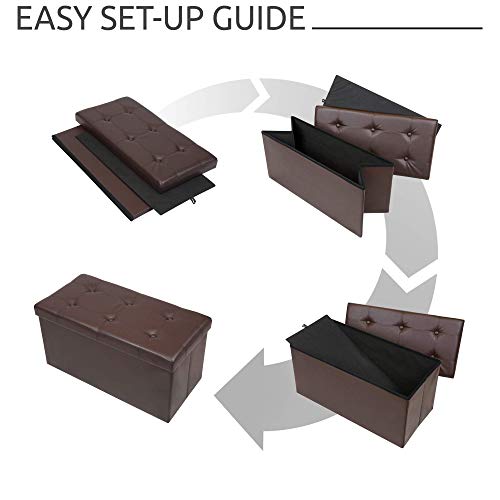 EASY SET-UP GUIDE