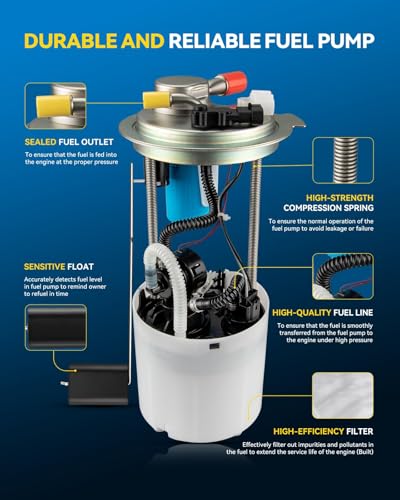 DURABLE AND RELIABLE FUEL PUMP

SEALED FUEL OUTLET
To ensure that the fuel is fed into the engine at the proper pressure

HIGH-STRENGTH COMPRESSION SPRING
To ensure the normal operation of the fuel pump to avoid leakage or failure

SENSITIVE FLOAT
Accurately detects fuel level in fuel pump to remind owner to refuel in time

HIGH-QUALITY FUEL LINE
To ensure that the fuel is smoothly transferred from the fuel pump to the engine under high pressure

HIGH-EFFICIENCY FILTER
Effectively filter out impurities and pollutants in the fuel to extend the service life of the engine (Built)