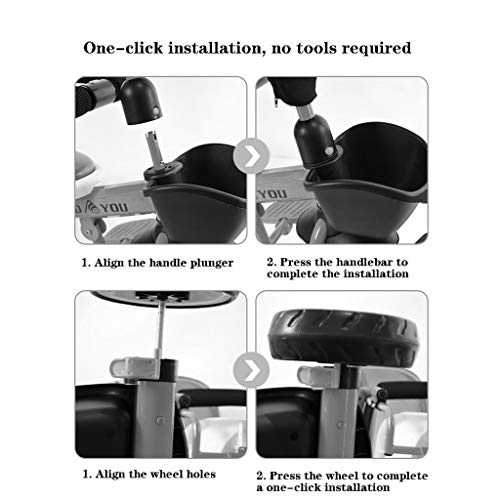 One-click installation, no tools required

YOU

YOU

1. Align the handle plunger

2. Press the handlebar to complete the installation

1. Align the wheel holes

2. Press the wheel to complete a one-click installation