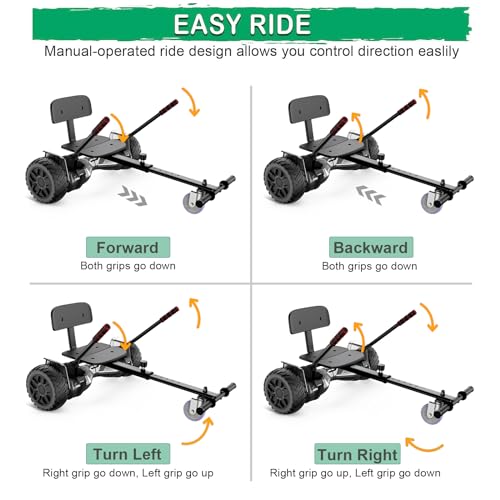 EASY RIDE

Manual-operated ride design allows you control direction easlily

Forward
Both grips go down

Backward
Both grips go down

Turn Left
Right grip go down, Left grip go up

Turn Right
Right grip go up, Left grip go down