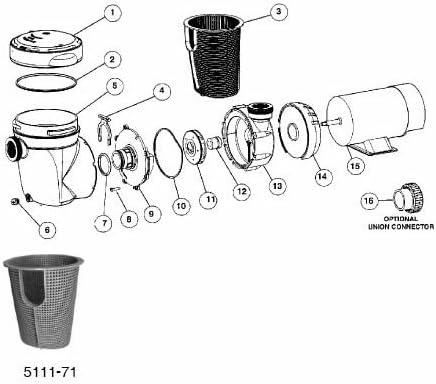 1
2
3
4
5
6
7
8
9
10
11
12
13
14
15
16
OPTIONAL UNION CONNECTOR

5111-71