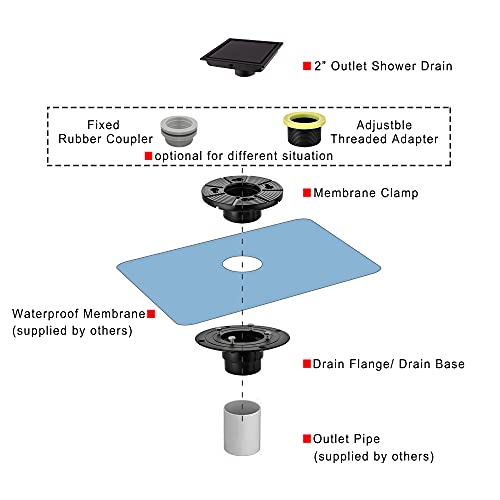 2" Outlet Shower Drain

Fixed
Rubber Coupler

Adjustble
Threaded Adapter

optional for different situation

Membrane Clamp

Waterproof Membrane
(supplied by others)

Drain Flange/ Drain Base

Outlet Pipe
(supplied by others)