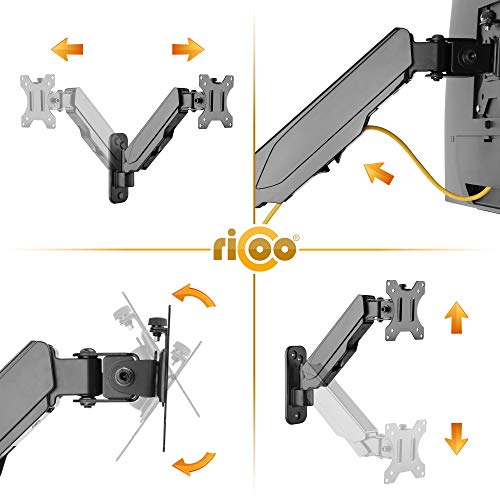 ricoo®