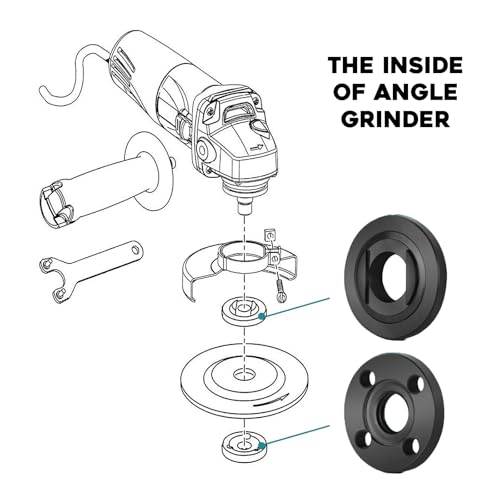 THE INSIDE OF ANGLE GRINDER