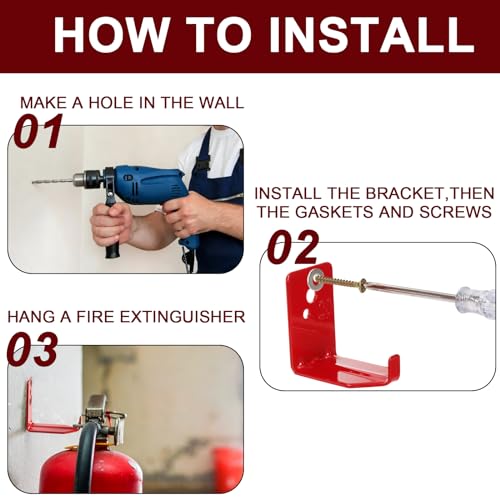 HOW TO INSTALL

MAKE A HOLE IN THE WALL

01

INSTALL THE BRACKET,THEN THE GASKETS AND SCREWS

02

HANG A FIRE EXTINGUISHER

03