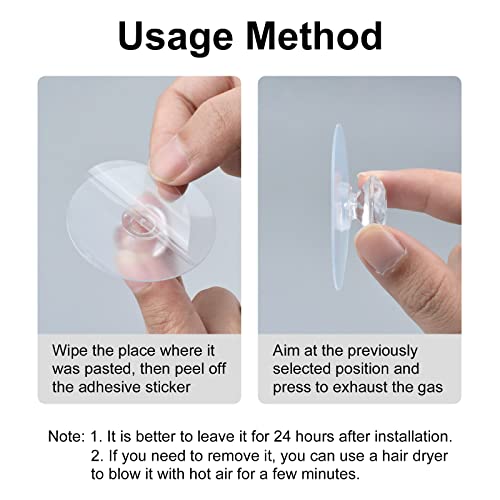 Usage Method

Wipe the place where it was pasted, then peel off the adhesive sticker

Aim at the previously selected position and press to exhaust the gas

Note: 1. It is better to leave it for 24 hours after installation.
2. If you need to remove it, you can use a hair dryer to blow it with hot air for a few minutes.