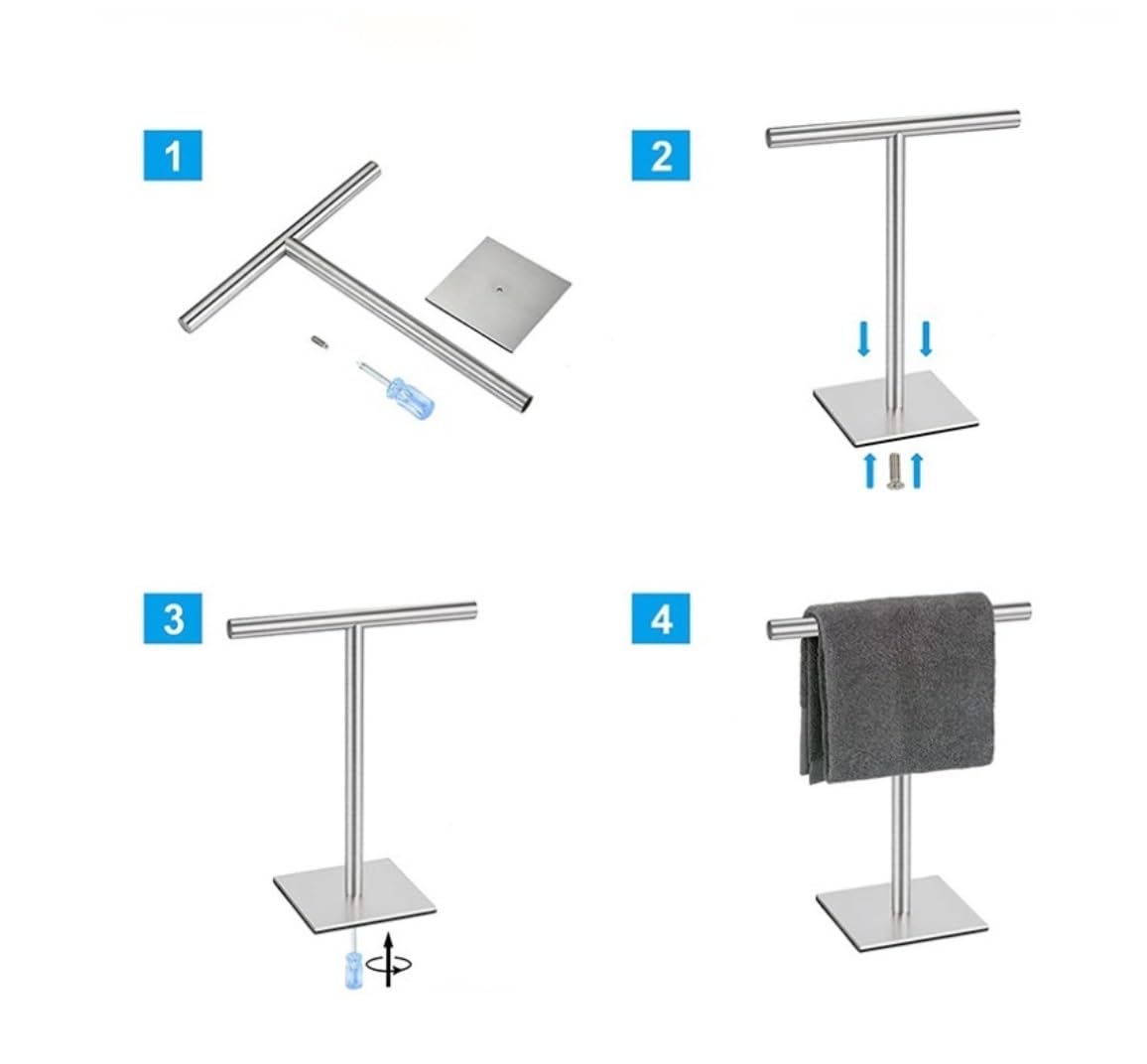 1

2

3

4