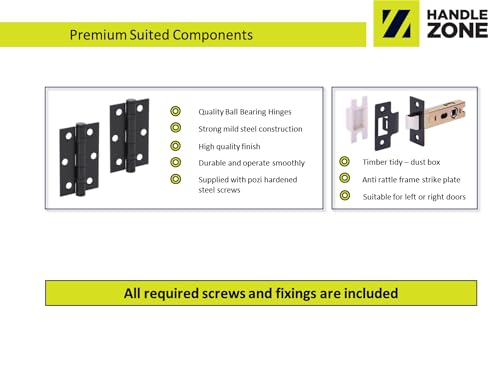 Premium Suited Components

HANDLE ZONE

Quality Ball Bearing Hinges
Strong mild steel construction
High quality finish
Durable and operate smoothly
Supplied with pozi hardened steel screws

Timber tidy – dust box
Anti rattle frame strike plate
Suitable for left or right doors

All required screws and fixings are included